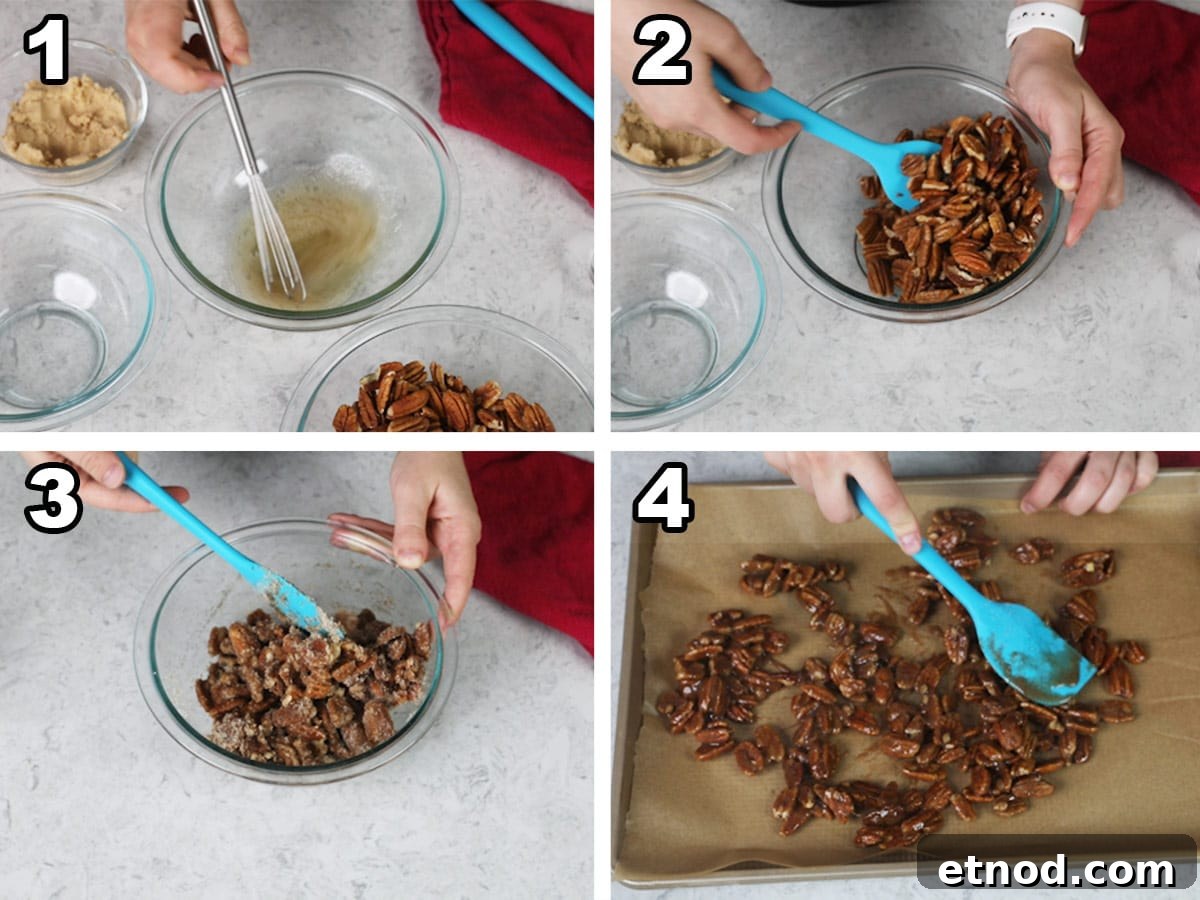 1

2

3

4

etnod.com