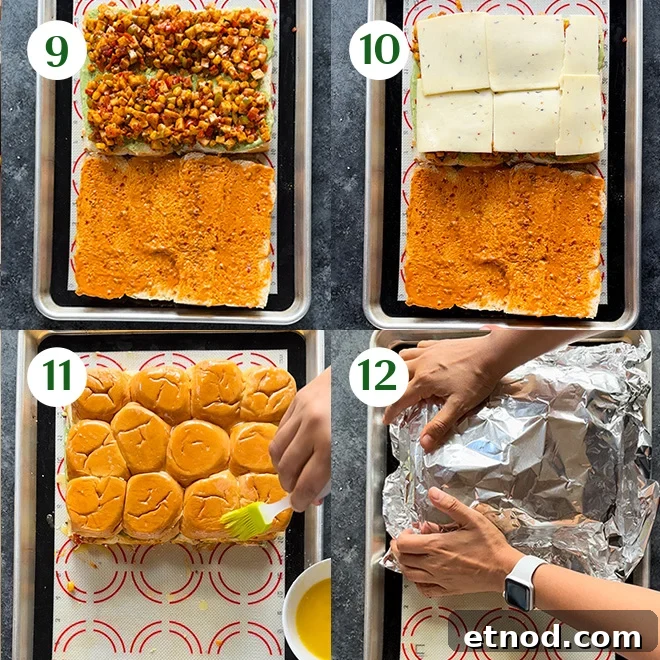 9

10

11

12

etnod.com