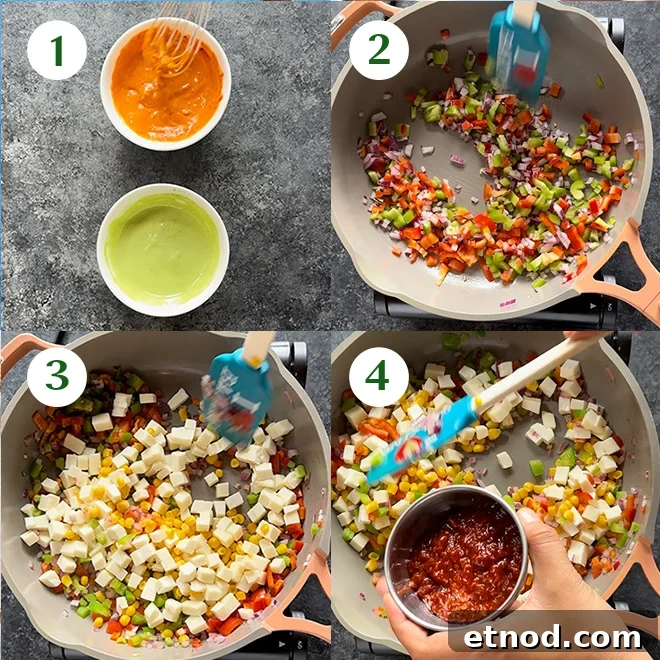 1
2
3
4
etnod.com